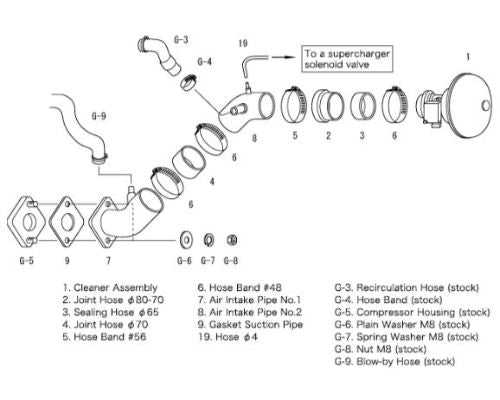 G-3

19

To a supercharger solenoid valve

1

G-4

G-9

8

5

2

3

6

6

4

6

G-5

9

7

G-6

G-7

G-8

1. Cleaner Assembly
2. Joint Hose $\phi$80-70
3. Sealing Hose $\phi$65
4. Joint Hose $\phi$70
5. Hose Band #56

6. Hose Band #48
7. Air Intake Pipe No.1
8. Air Intake Pipe No.2
9. Gasket Suction Pipe
19. Hose $\phi$4

G-3. Recirculation Hose (stock)
G-4. Hose Band (stock)
G-5. Compressor Housing (stock)
G-6. Plain Washer M8 (stock)
G-7. Spring Washer M8 (stock)
G-8. Nut M8 (stock)
G-9. Blow-by Hose (stock)